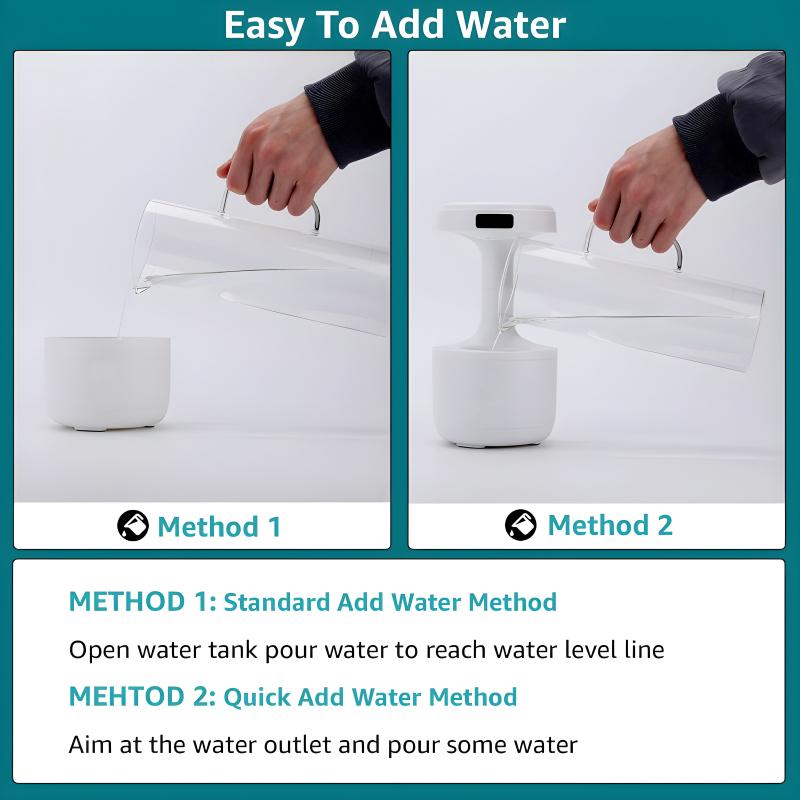 Easy To Add Water

Method 1

Method 2

METHOD 1: Standard Add Water Method

Open water tank pour water to reach water level line

MEHTOD 2: Quick Add Water Method

Aim at the water outlet and pour some water